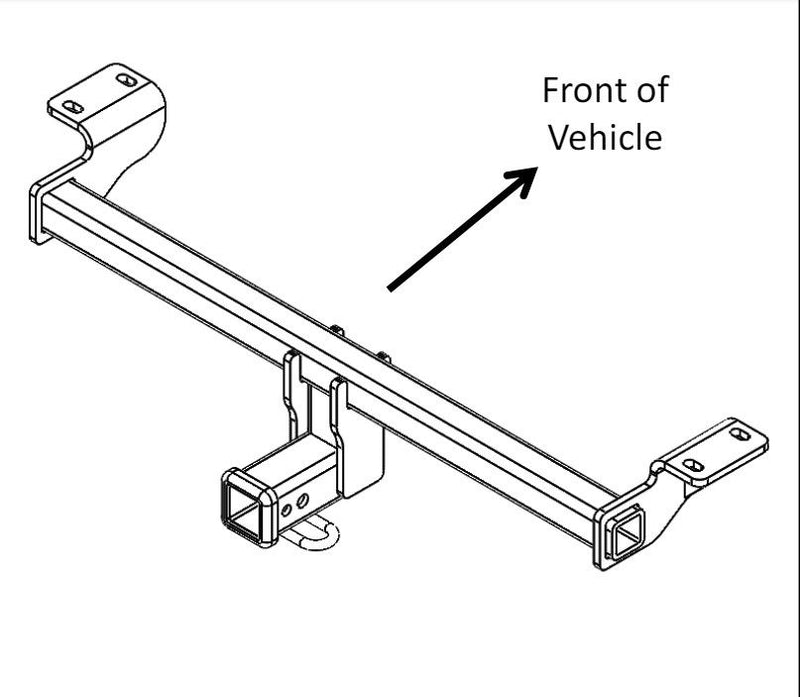 Front of Vehicle