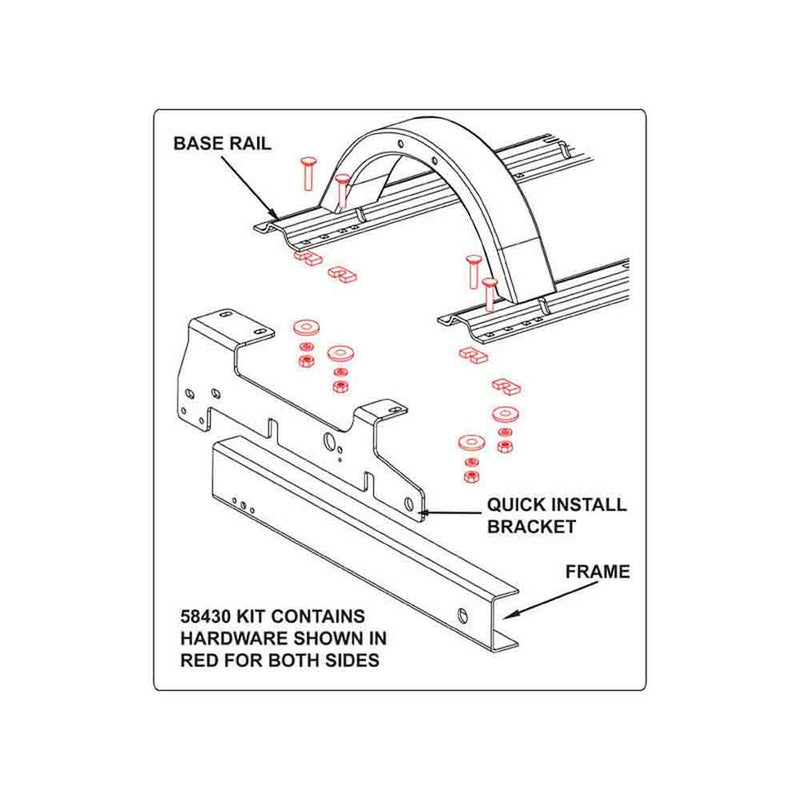 BASE RAIL

QUICK INSTALL BRACKET

FRAME

58430 KIT CONTAINS HARDWARE SHOWN IN RED FOR BOTH SIDES