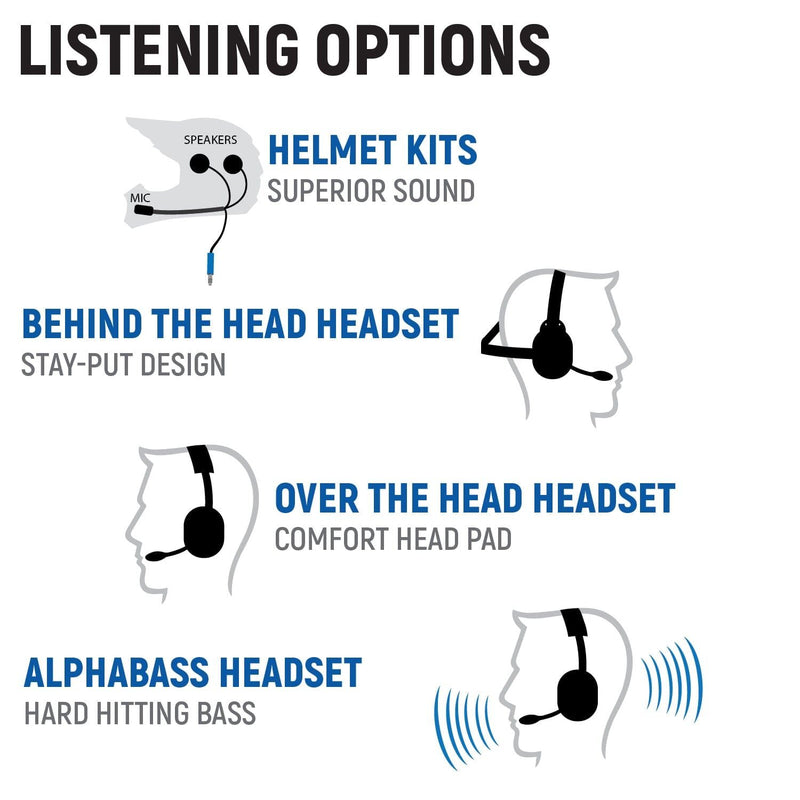 LISTENING OPTIONS

SPEAKERS
MIC

HELMET KITS
SUPERIOR SOUND

BEHIND THE HEAD HEADSET
STAY-PUT DESIGN

OVER THE HEAD HEADSET
COMFORT HEAD PAD

ALPHABASS HEADSET
HARD HITTING BASS