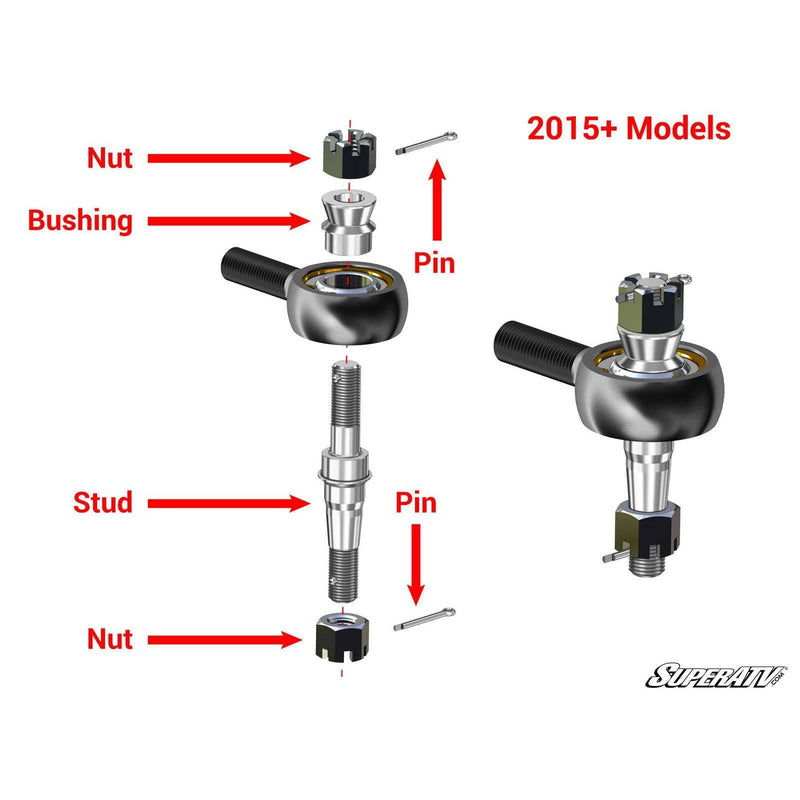 2015+ Models

Nut

Bushing

Pin

Stud

Pin

Nut

SUPERATV.COM