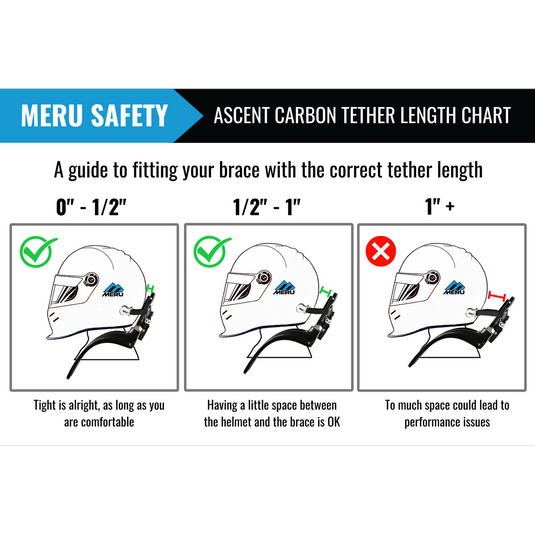 MERU SAFETY

ASCENT CARBON TETHER LENGTH CHART

A guide to fitting your brace with the correct tether length

0" - 1/2"

MERU

Tight is alright, as long as you are comfortable

1/2" - 1"

MERU

Having a little space between the helmet and the brace is OK

1" +

MERU

To much space could lead to performance issues