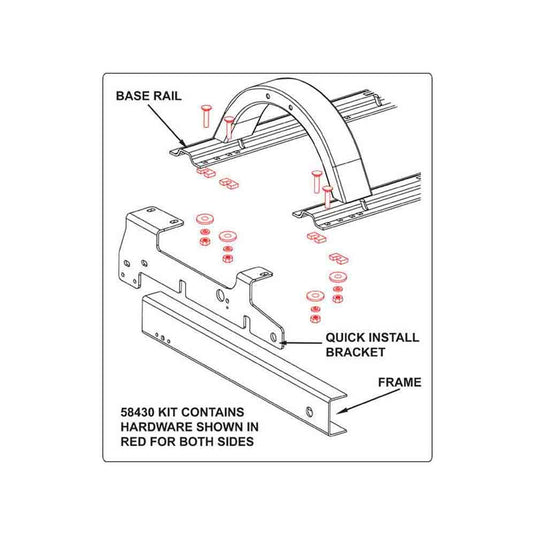 BASE RAIL

QUICK INSTALL
BRACKET

FRAME

58430 KIT CONTAINS
HARDWARE SHOWN IN
RED FOR BOTH SIDES