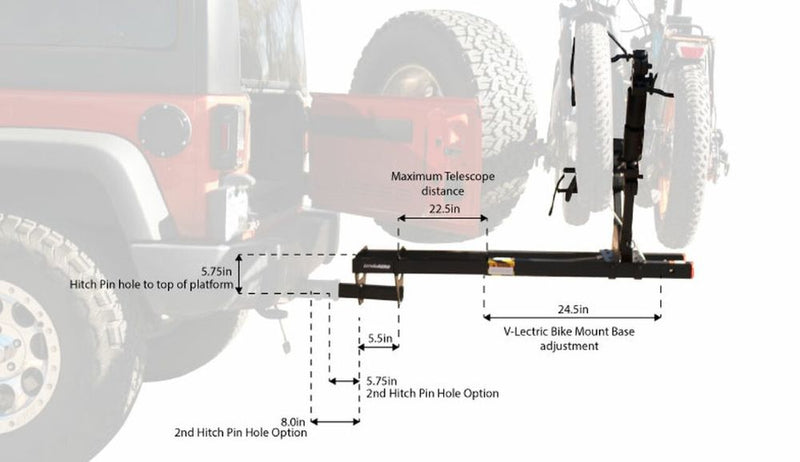 Maximum Telescope distance

22.5in

5.75in
Hitch Pin hole to top of platform

24.5in

V-Lectric Bike Mount Base adjustment

5.5in

5.75in
2nd Hitch Pin Hole Option

8.0in
2nd Hitch Pin Hole Option