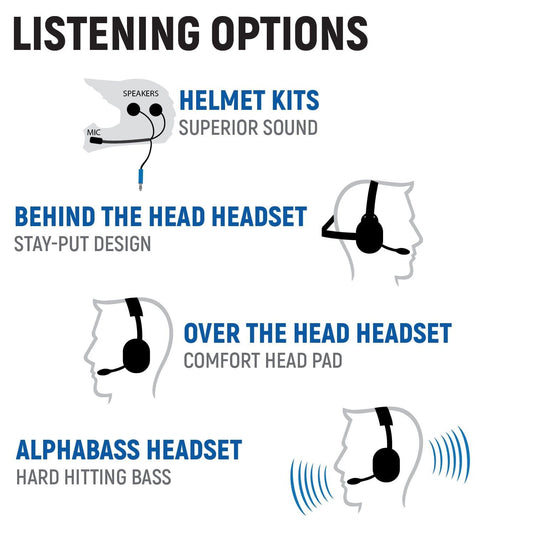 LISTENING OPTIONS

SPEAKERS

MIC

HELMET KITS
SUPERIOR SOUND

BEHIND THE HEAD HEADSET
STAY-PUT DESIGN

OVER THE HEAD HEADSET
COMFORT HEAD PAD

ALPHABASS HEADSET
HARD HITTING BASS