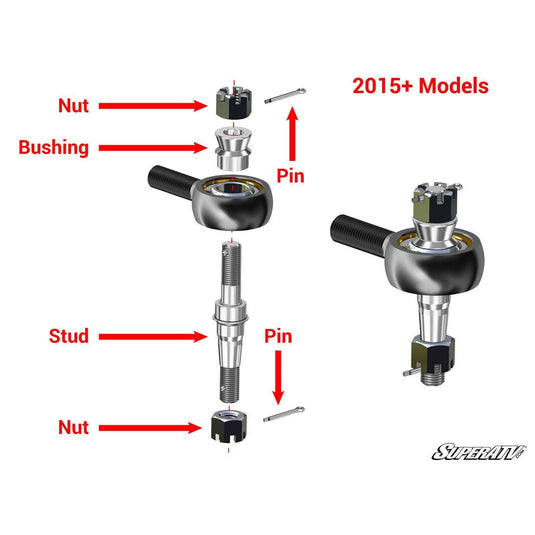 2015+ Models

Nut

Bushing

Pin

Stud

Pin

Nut

SUPERATV